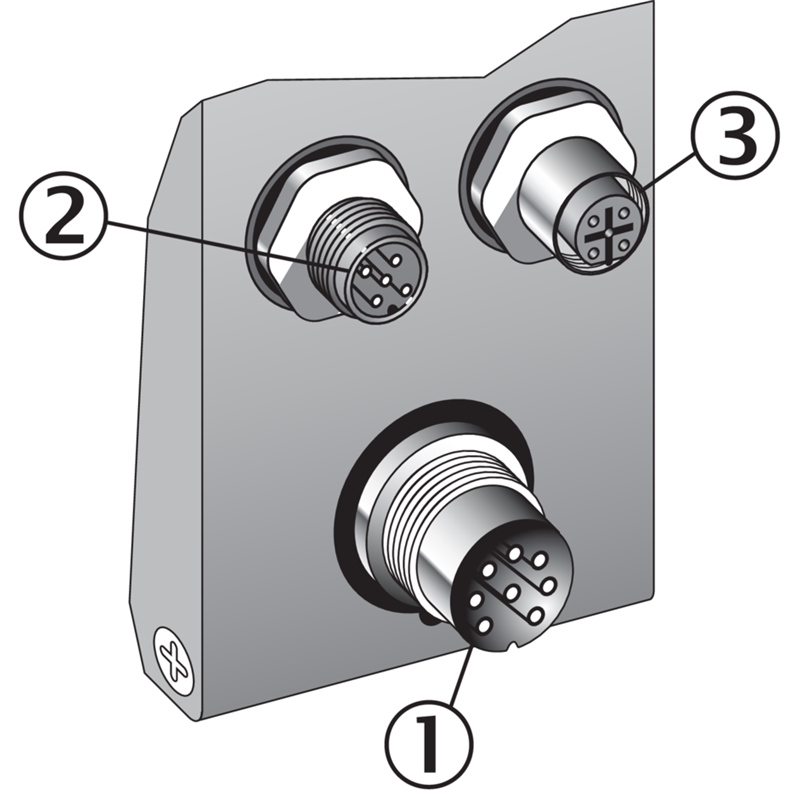 2
3
1