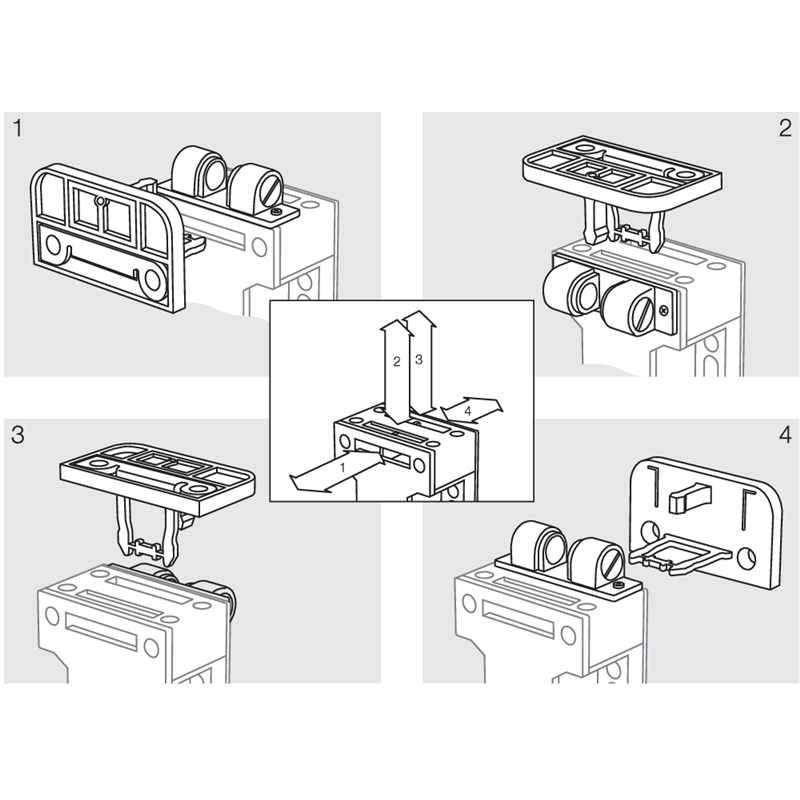 1
2
2
3
4
1
3
4