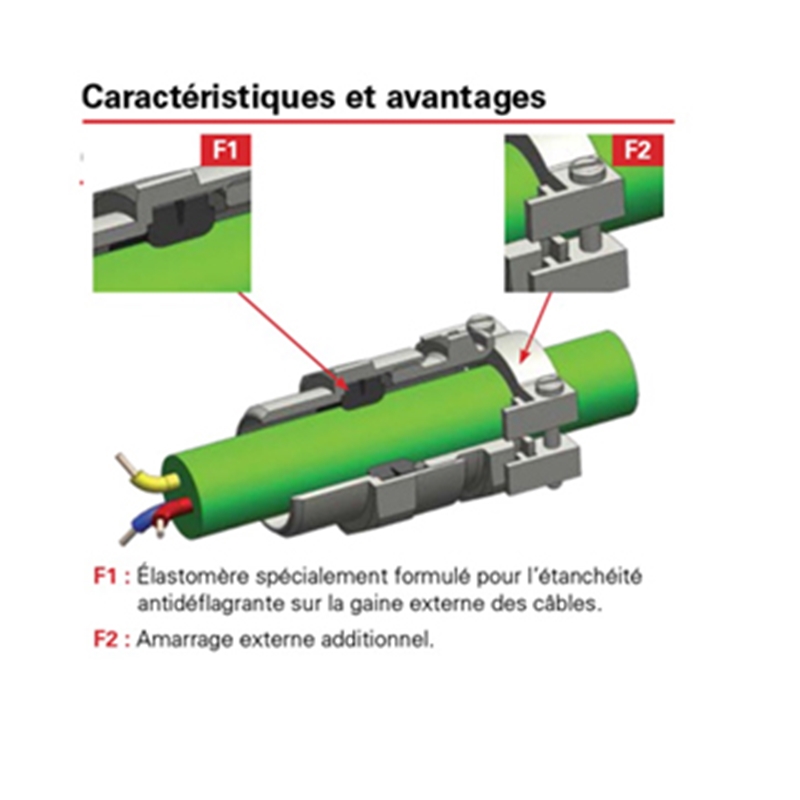 Caractéristiques et avantages

F1

F2

F1 : Élastomère spécialement formulé pour l'étanchéité antidéflagrante sur la gaine externe des câbles.

F2 : Amarrage externe additionnel.